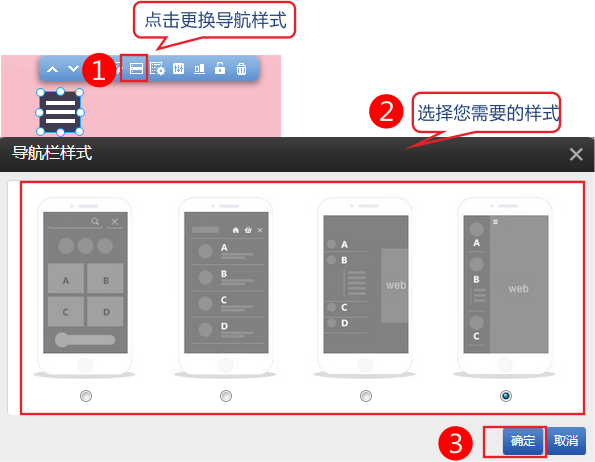 点击更换导航样式

1

2

选择您需要的样式

导航栏样式

A B C D

A B C D

A B C D web

A B C web

3

确定 取消